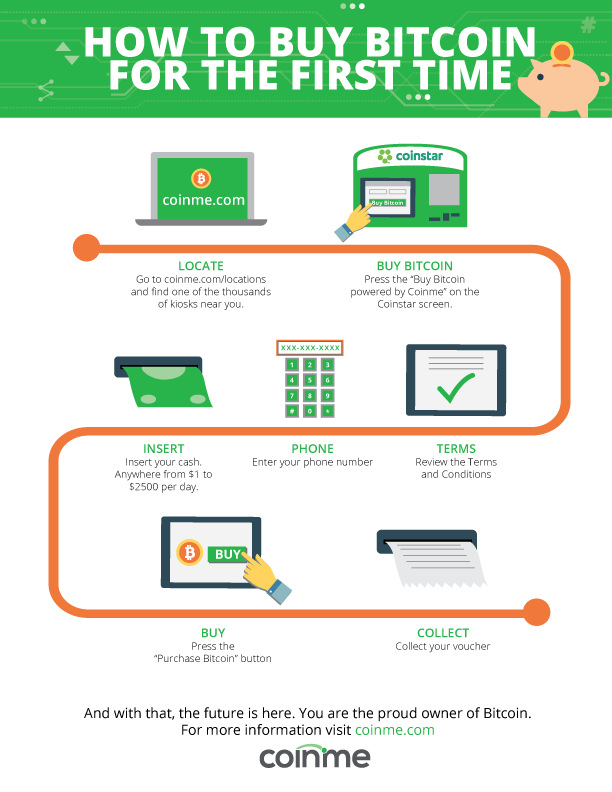 HOW TO BUY BITCOIN FOR THE FIRST TIME

coinme.com

coinstar

Buy Bitcoin

LOCATE
Go to coinme.com/locations and find one of the thousands of kiosks near you.

BUY BITCOIN
Press the "Buy Bitcoin powered by Coinme" on the Coinstar screen.

XXX-XXX-XXXX

1 2 3 4 5 6 7 8 9 # 0 *

INSERT
Insert your cash. Anywhere from $1 to $2500 per day.

PHONE
Enter your phone number

TERMS
Review the Terms and Conditions

BUY

BUY
Press the "Purchase Bitcoin" button

COLLECT
Collect your voucher

And with that, the future is here. You are the proud owner of Bitcoin.
For more information visit coinme.com

coinme